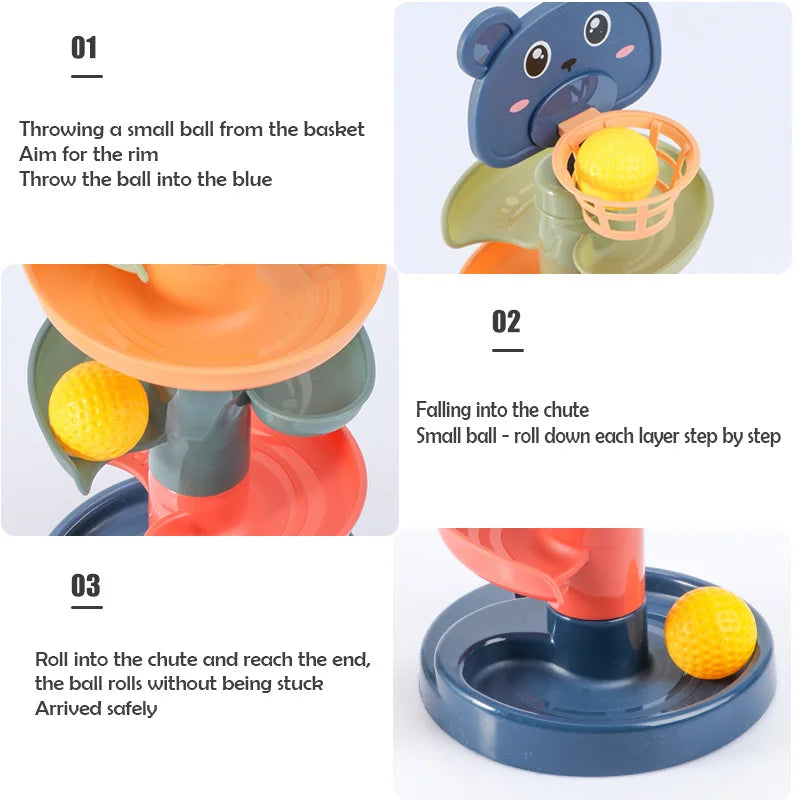 01

Throwing a small ball from the basket
Aim for the rim
Throw the ball into the blue

02

Falling into the chute
Small ball - roll down each layer step by step

03

Roll into the chute and reach the end,
the ball rolls without being stuck
Arrived safely